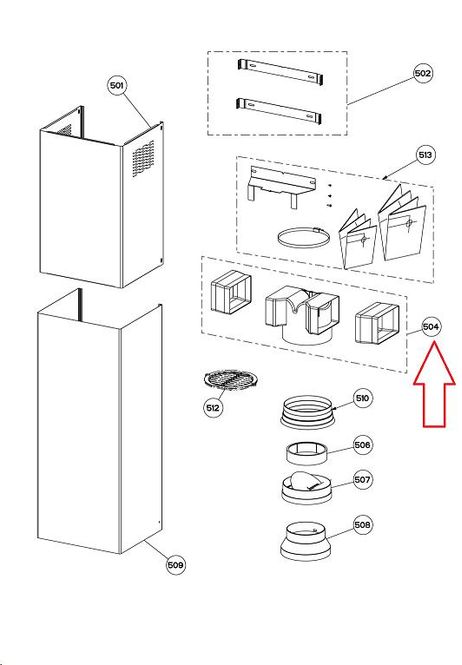 501
502
513
504
512
510
506
507
508
509